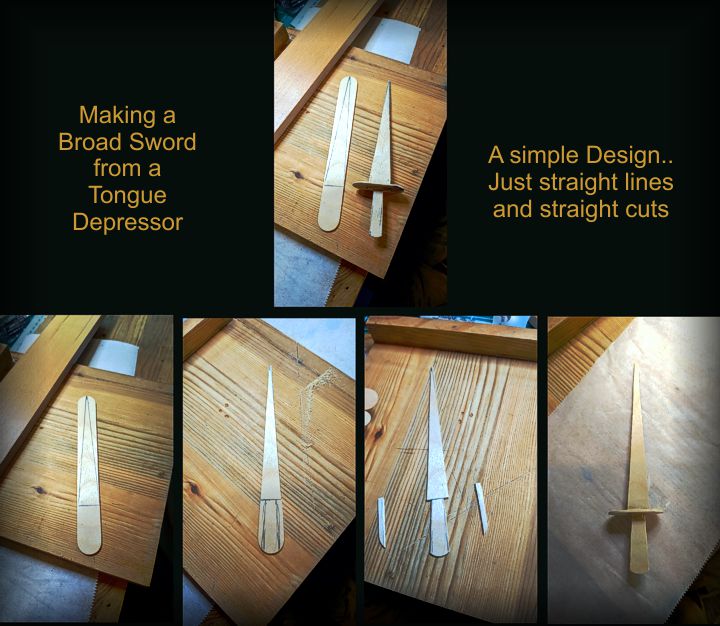 Making a Broad Sword from a Tongue Depressor

A simple Design.. Just straight lines and straight cuts